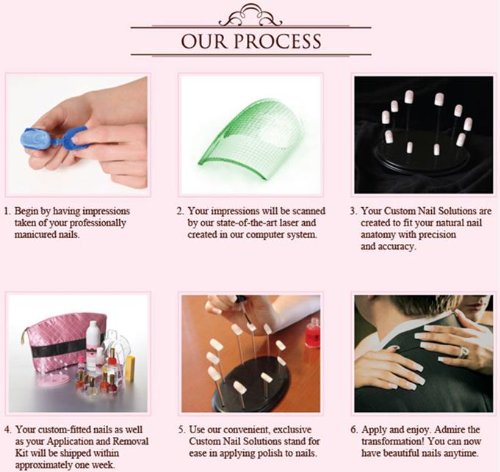 OUR PROCESS

1. Begin by having impressions taken of your professionally manicured nails.

2. Your impressions will be scanned by our state-of-the-art laser and created in our computer system.

3. Your Custom Nail Solutions are created to fit your natural nail anatomy with precision and accuracy.

4. Your custom-fitted nails as well as your Application and Removal Kit will be shipped within approximately one week.

5. Use our convenient, exclusive Custom Nail Solutions stand for ease in applying polish to nails.

6. Apply and enjoy. Admire the transformation! You can now have beautiful nails anytime.